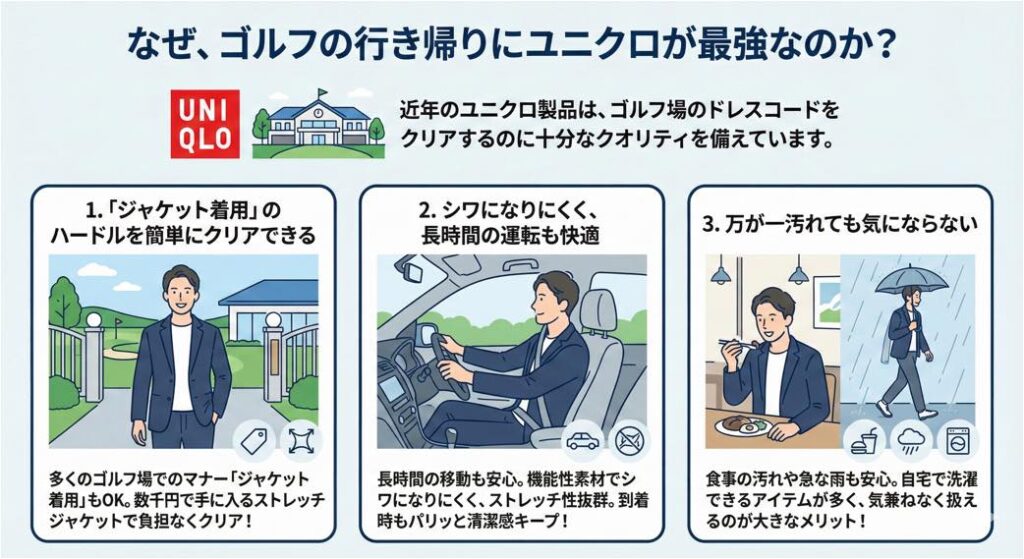 なぜ、ゴルフの行き帰りにユニクロが最強なのか？

UNI QLO

近年のユニクロ製品は、ゴルフ場のドレスコードをクリアするのに十分なクオリティを備えています。

1.「ジャケット着用」のハードルを簡単にクリアできる

多くのゴルフ場でのマナー「ジャケット着用」もOK。数千円で手に入るストレッチジャケットで負担なくクリア！

2. シワになりにくく、長時間の運転も快適

長時間の移動も安心。機能性素材でシワになりにくく、ストレッチ性抜群。到着時もパリッと清潔感キープ！

3. 万が一汚れても気にならない

食事の汚れや急な雨も安心。自宅で洗濯できるアイテムが多く、気兼ねなく扱えるのが大きなメリット！